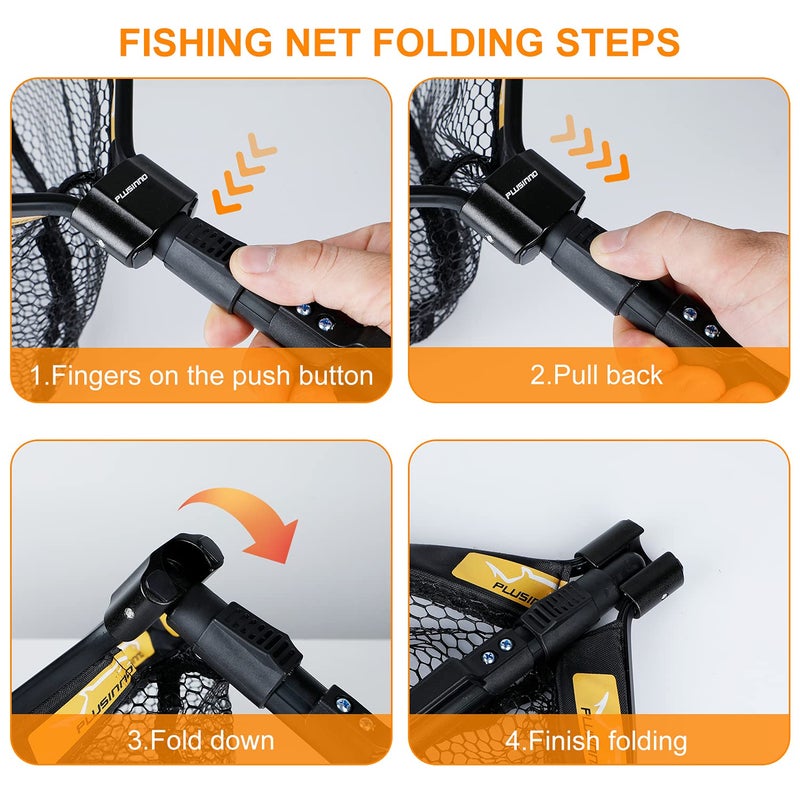 FISHING NET FOLDING STEPS

PLUSINNO

1.Fingers on the push button

PLUSINNO

2.Pull back

PLUSINNO

3.Fold down

PLUSINNO

PLUSINNO

4.Finish folding